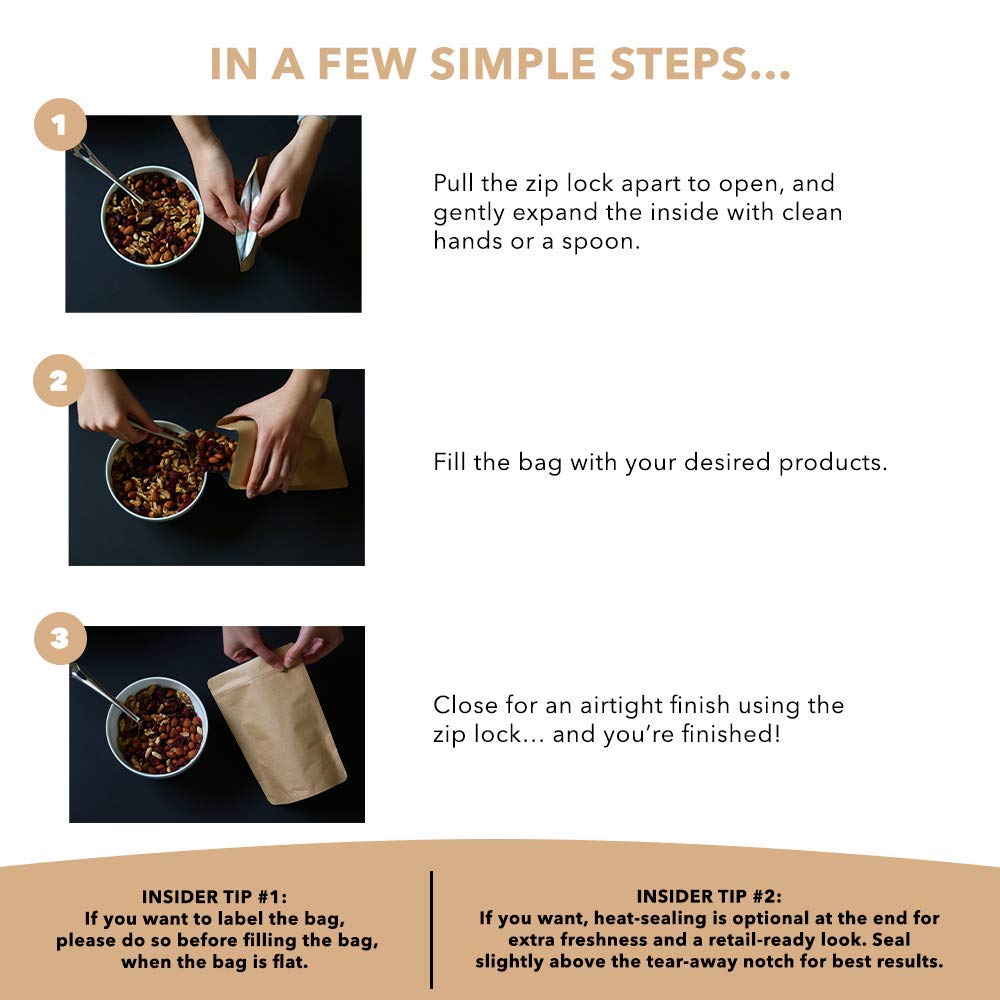 IN A FEW SIMPLE STEPS...

1

Pull the zip lock apart to open, and gently expand the inside with clean hands or a spoon.

2

Fill the bag with your desired products.

3

Close for an airtight finish using the zip lock... and you're finished!

INSIDER TIP #1:
If you want to label the bag, please do so before filling the bag, when the bag is flat.

INSIDER TIP #2:
If you want, heat-sealing is optional at the end for extra freshness and a retail-ready look. Seal slightly above the tear-away notch for best results.